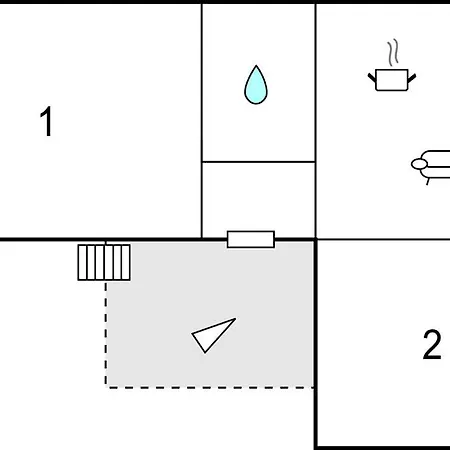 1

2