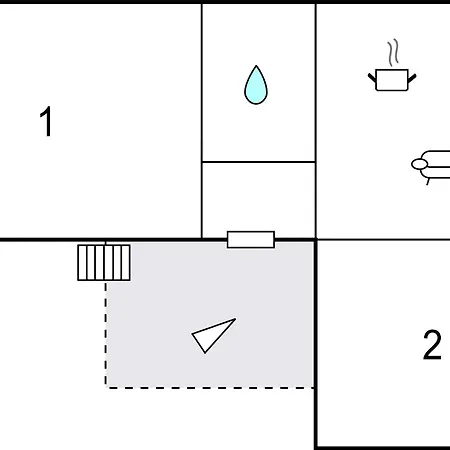 1

2